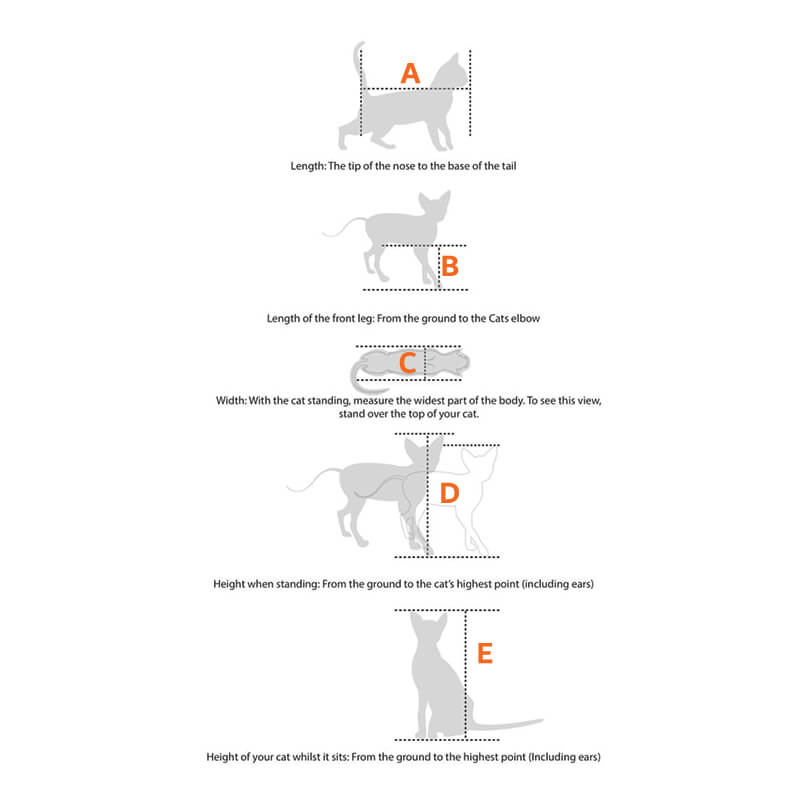 A

Length: The tip of the nose to the base of the tail

B

Length of the front leg: From the ground to the Cats elbow

C

Width: With the cat standing, measure the widest part of the body. To see this view, stand over the top of your cat.

D

Height when standing: From the ground to the cat's highest point (including ears)

E

Height of your cat whilst it sits: From the ground to the highest point (Including ears)